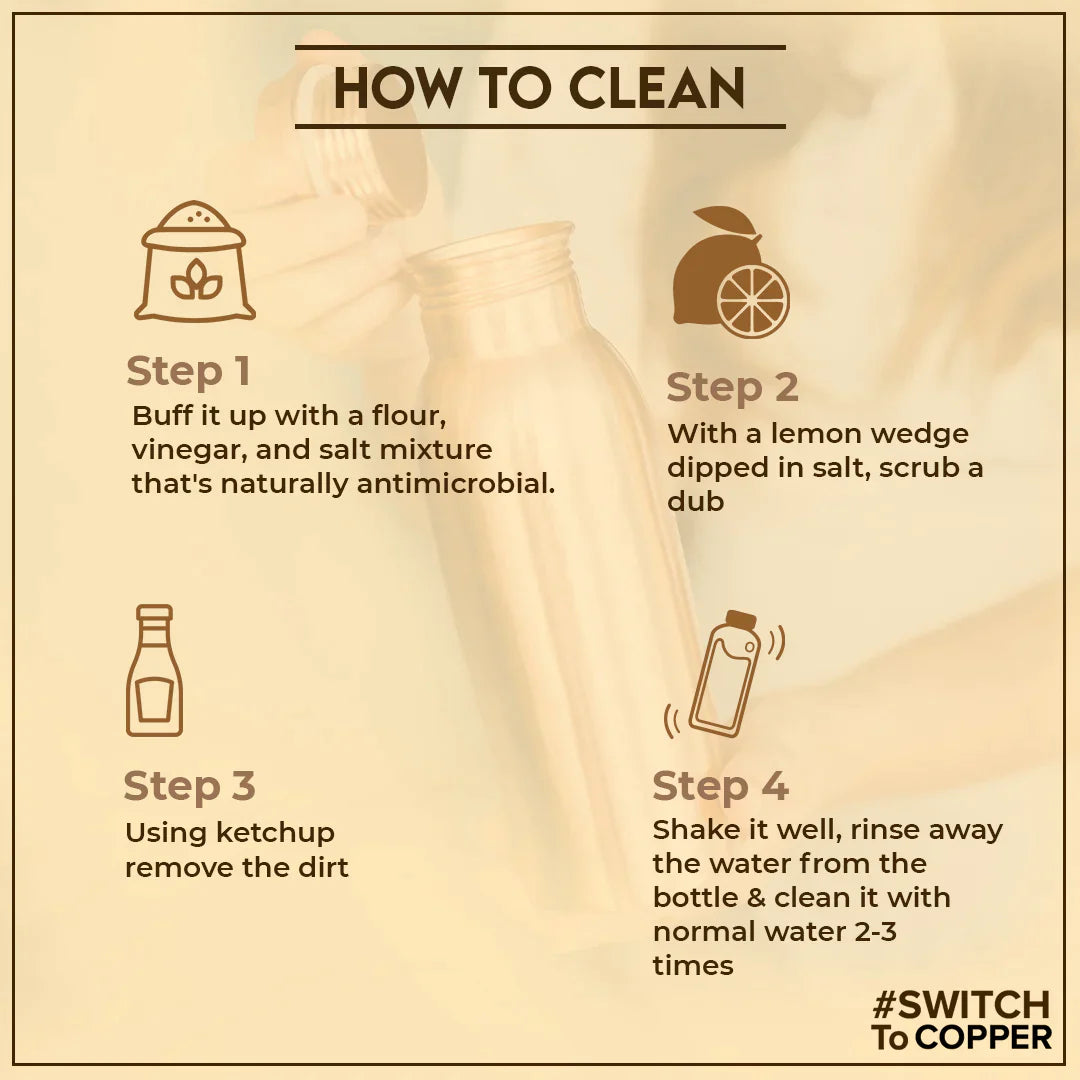 HOW TO CLEAN

Step 1
Buff it up with a flour, vinegar, and salt mixture that's naturally antimicrobial.

Step 2
With a lemon wedge dipped in salt, scrub a dub

Step 3
Using ketchup remove the dirt

Step 4
Shake it well, rinse away the water from the bottle & clean it with normal water 2-3 times

#SWITCH To COPPER