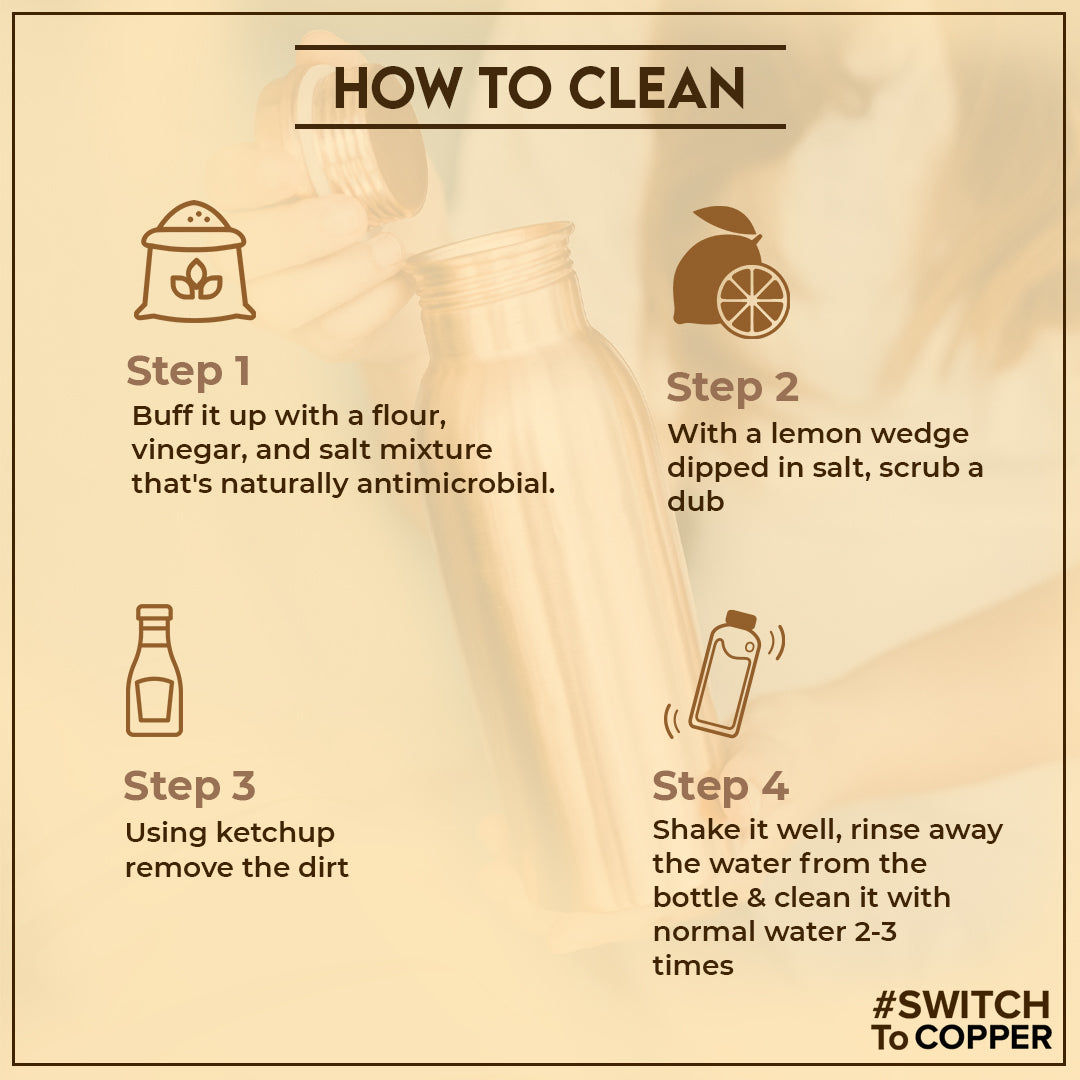 HOW TO CLEAN

Step 1
Buff it up with a flour, vinegar, and salt mixture that's naturally antimicrobial.

Step 2
With a lemon wedge dipped in salt, scrub a dub

Step 3
Using ketchup remove the dirt

Step 4
Shake it well, rinse away the water from the bottle & clean it with normal water 2-3 times

#SWITCH To COPPER