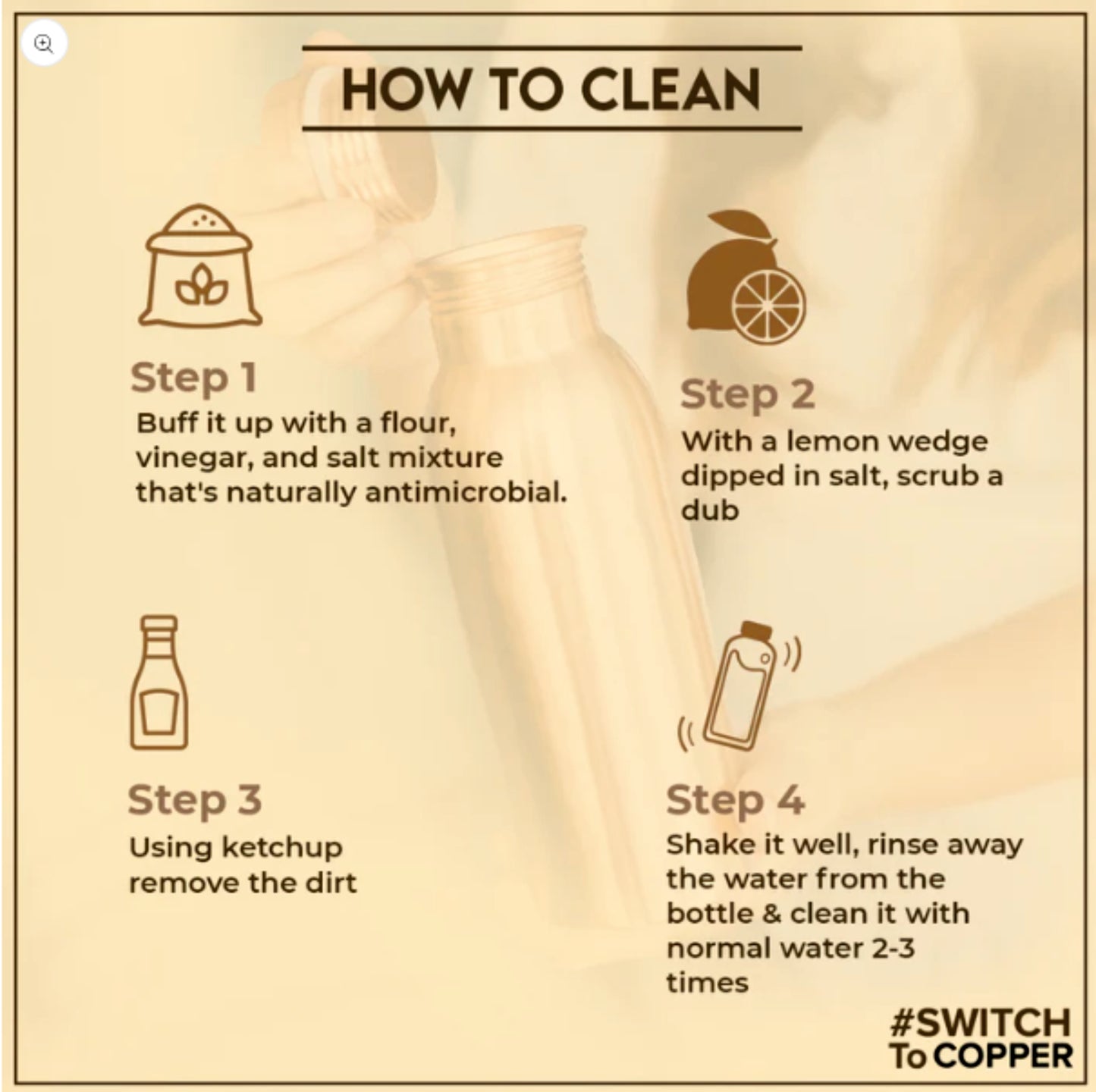 HOW TO CLEAN

Step 1
Buff it up with a flour, vinegar, and salt mixture that's naturally antimicrobial.

Step 2
With a lemon wedge dipped in salt, scrub a dub

Step 3
Using ketchup remove the dirt

Step 4
Shake it well, rinse away the water from the bottle & clean it with normal water 2-3 times

#SWITCH To COPPER